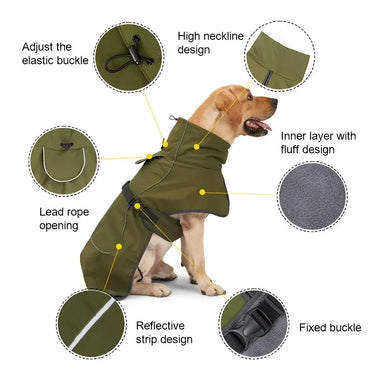 Adjust the elastic buckle

High neckline design

Inner layer with fluff design

Lead rope opening

Reflective strip design

Fixed buckle