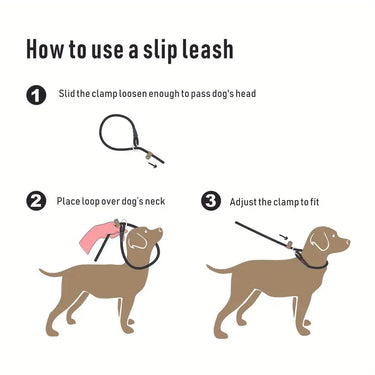 How to use a slip leash

1 Slid the clamp loosen enough to pass dog's head

2 Place loop over dog's neck

3 Adjust the clamp to fit